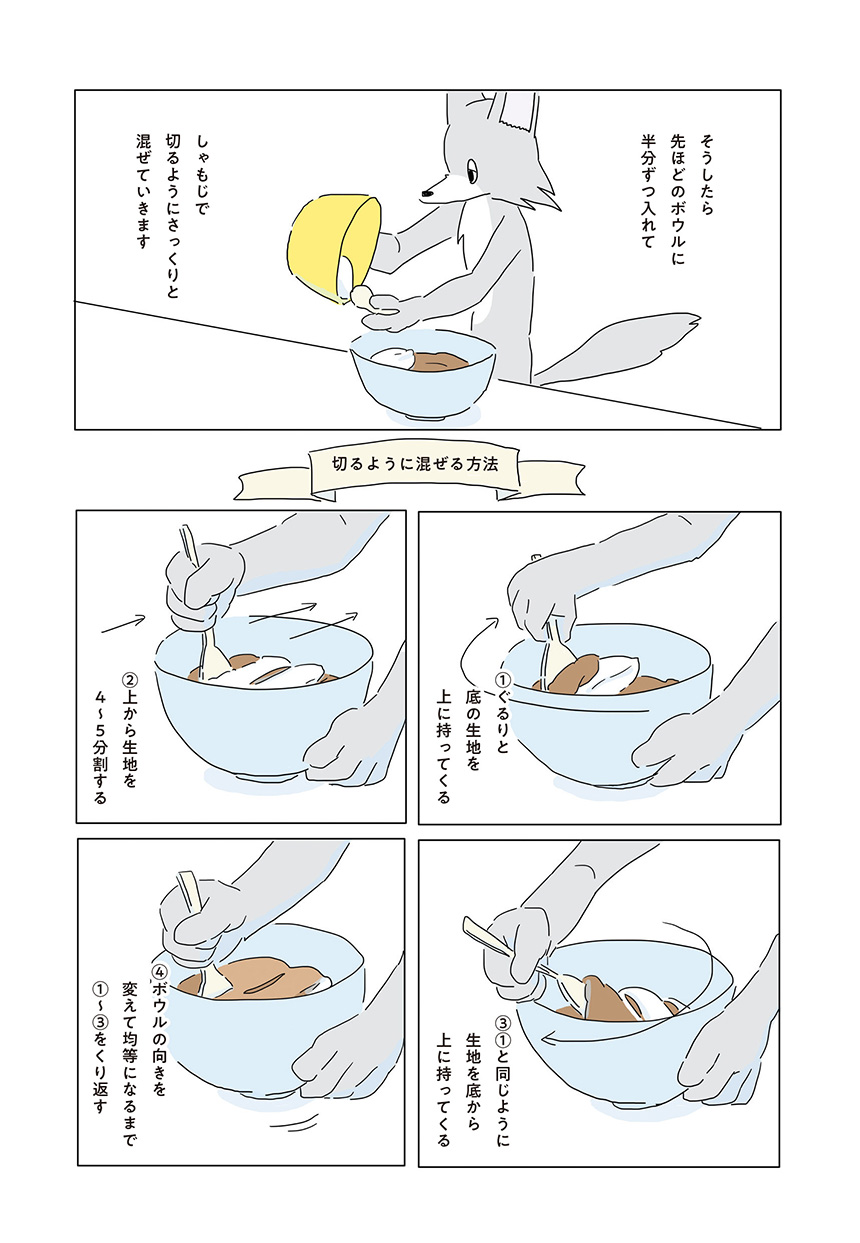 そうしたら
先ほどのボウルに
半分ずつ入れて

しゃもじで
切るようにさっくりと
混ぜていきます

切るように混ぜる方法

①ぐるりと
底の生地を
上に持ってくる

②上から生地を
4～5分割する

③①と同じように
生地を底から
上に持ってくる

④ボウルの向きを
変えて均等になるまで
①～③をくり返す