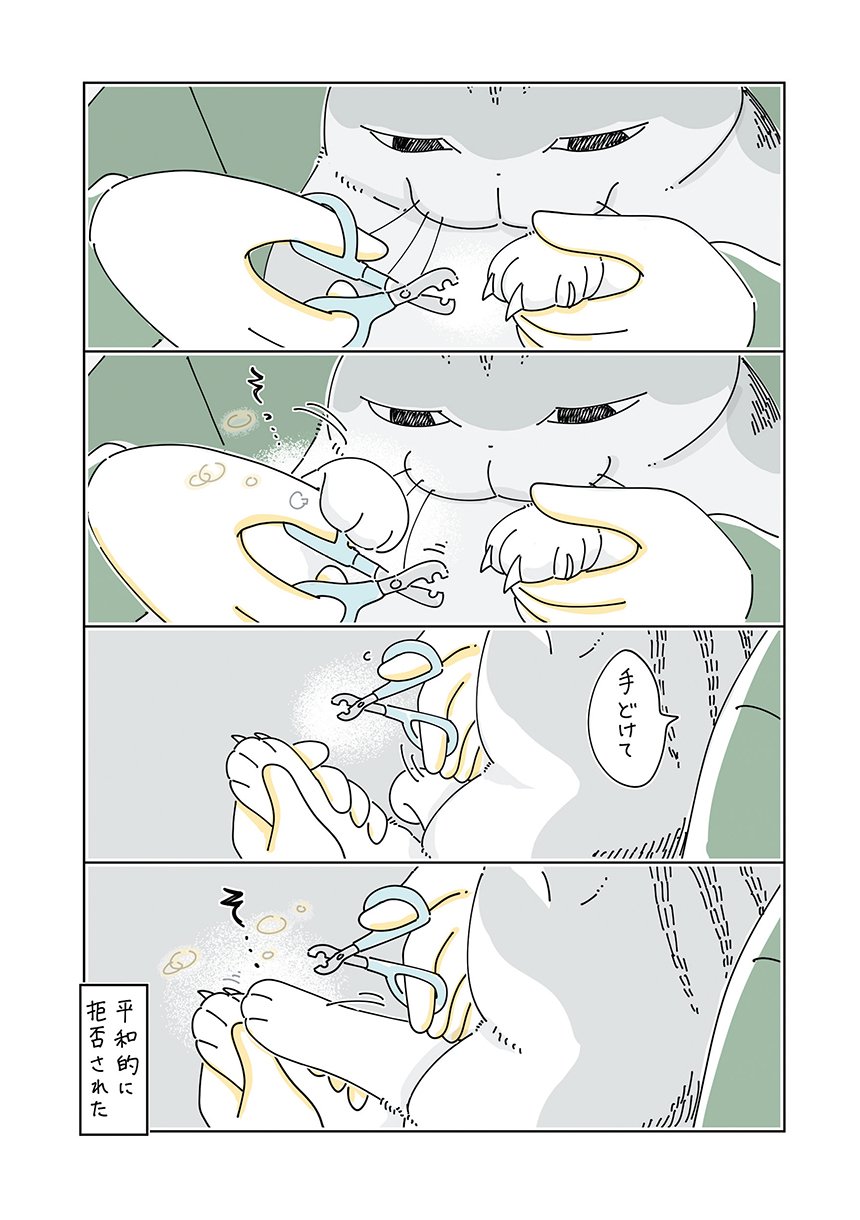 手どけて

平和的に拒否された